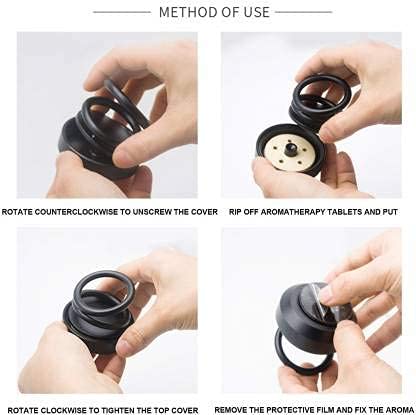 METHOD OF USE

ROTATE COUNTERCLOCKWISE TO UNSCREW THE COVER

RIP OFF AROMATHERAPY TABLETS AND PUT

ROTATE CLOCKWISE TO TIGHTEN THE TOP COVER

REMOVE THE PROTECTIVE FILM AND FIX THE AROMA